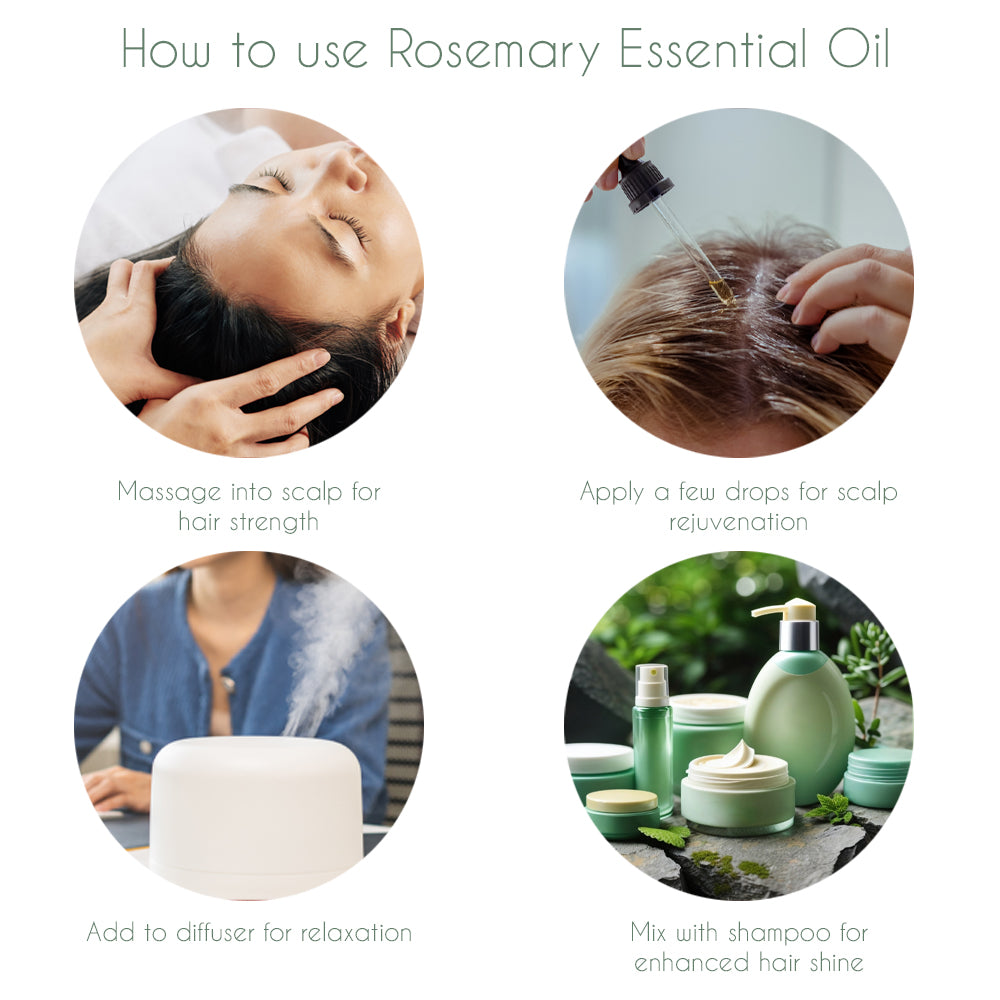 How to use Rosemary Essential Oil

Massage into scalp for hair strength

Apply a few drops for scalp rejuvenation

Add to diffuser for relaxation

Mix with shampoo for enhanced hair shine