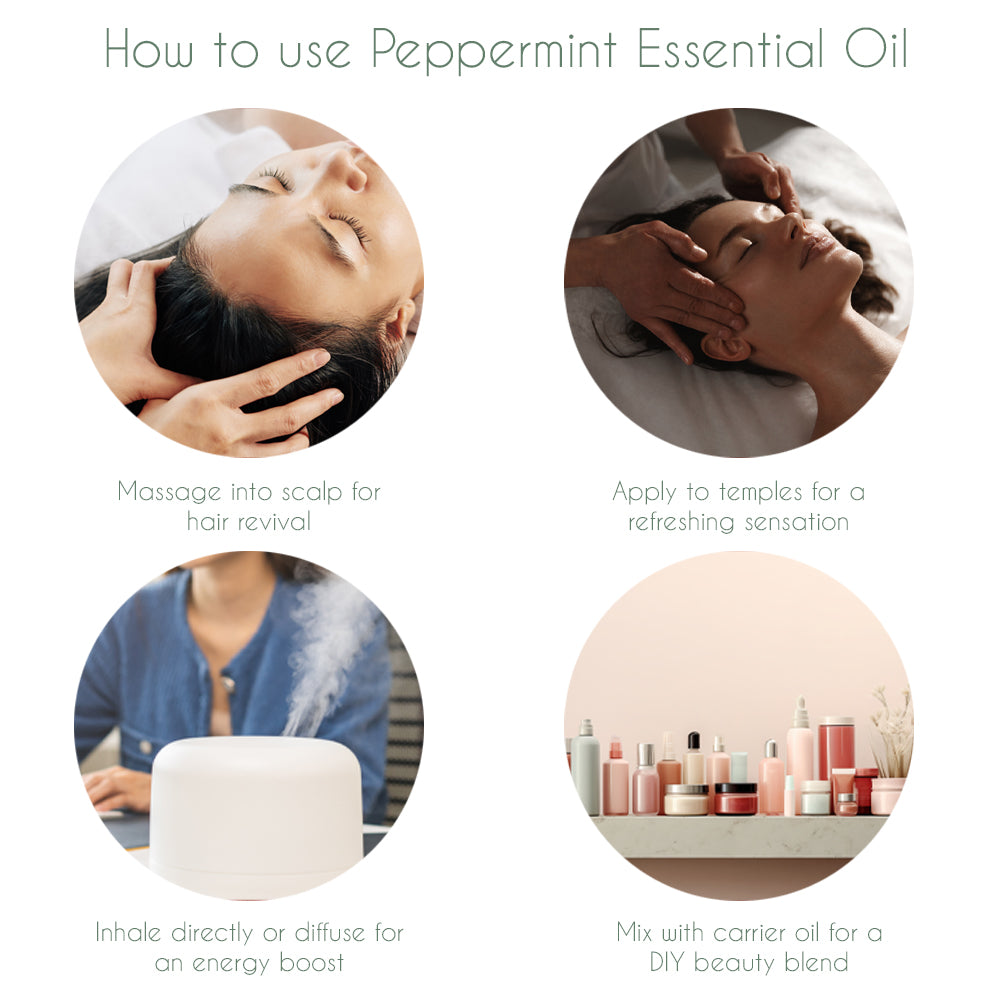 How to use Peppermint Essential Oil

Massage into scalp for hair revival

Apply to temples for a refreshing sensation

Inhale directly or diffuse for an energy boost

Mix with carrier oil for a DIY beauty blend