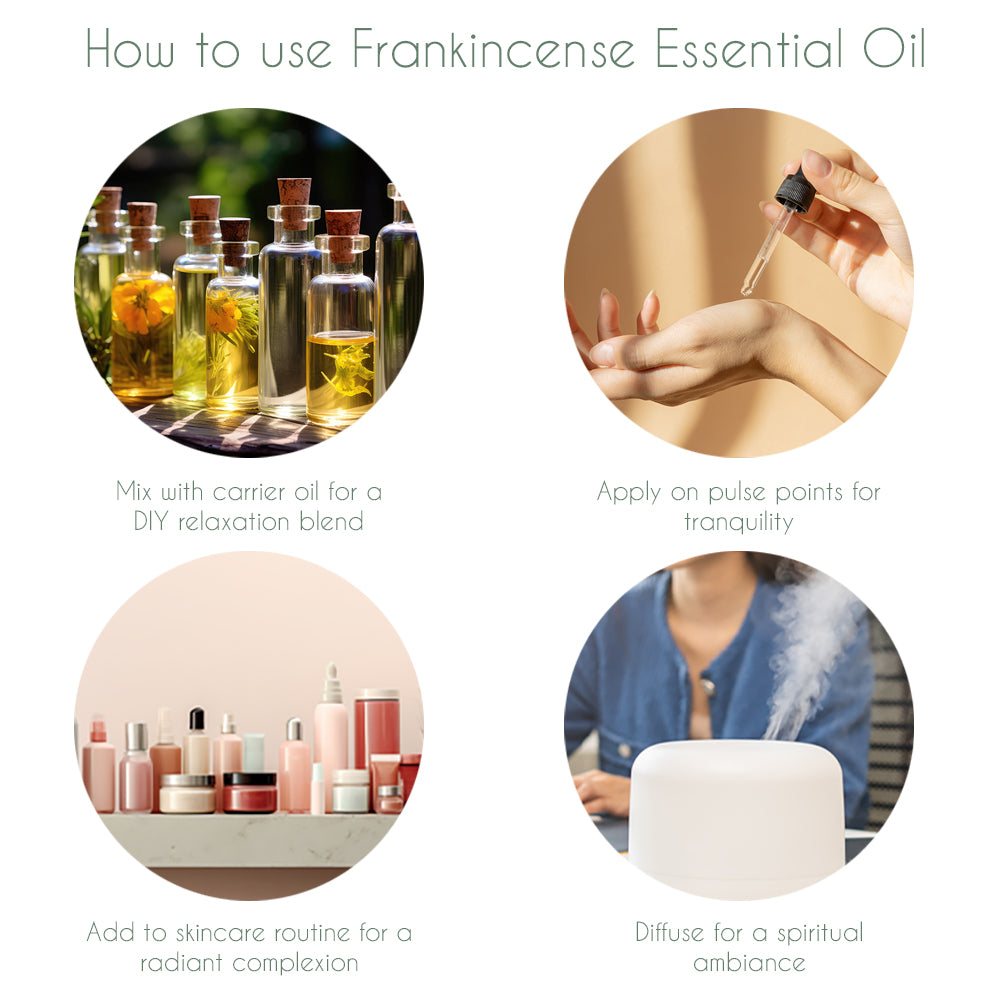 How to use Frankincense Essential Oil

Mix with carrier oil for a DIY relaxation blend

Apply on pulse points for tranquility

Add to skincare routine for a radiant complexion

Diffuse for a spiritual ambiance